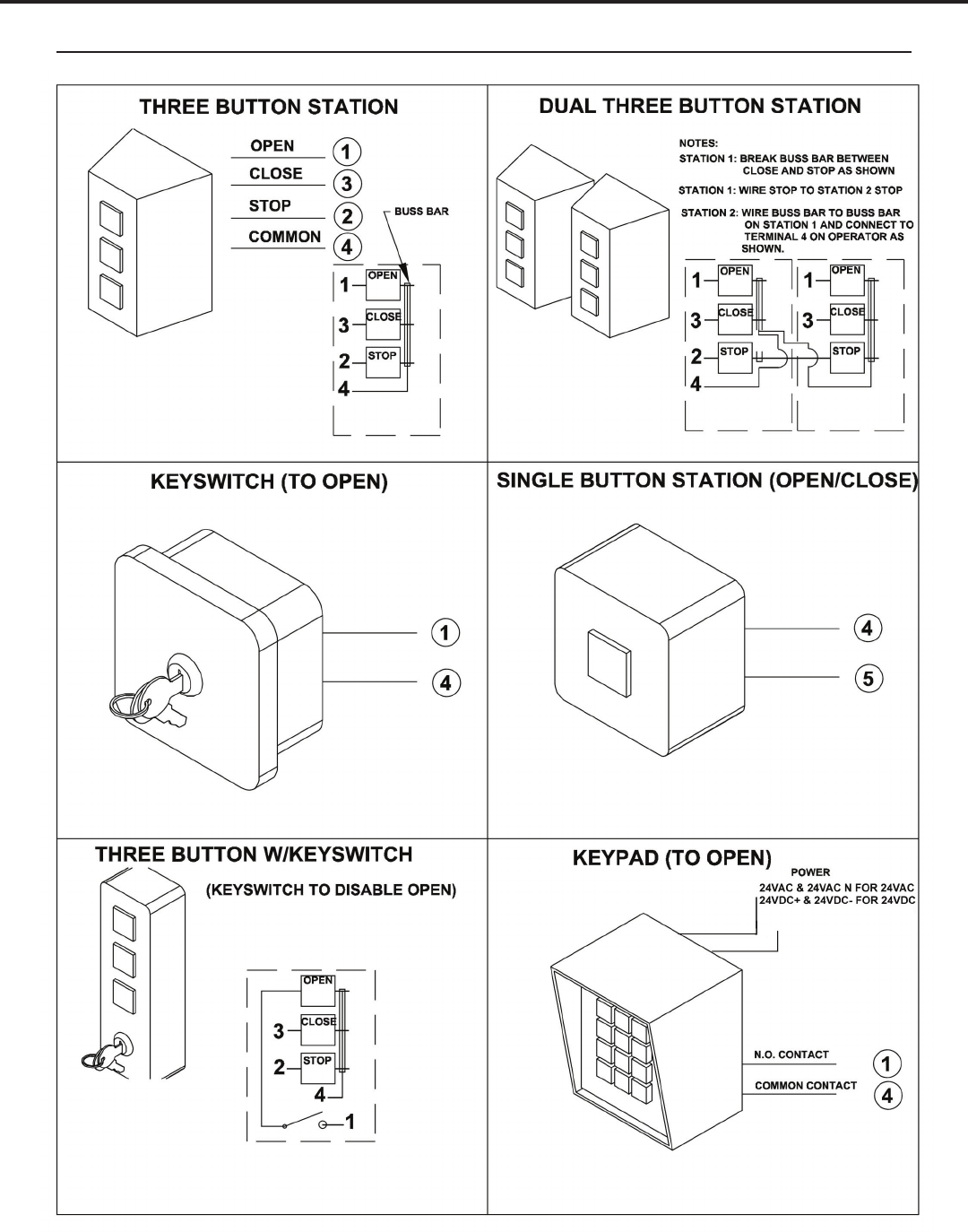 THREE BUTTON STATION

OPEN 1
CLOSE 3
STOP 2
COMMON 4

BUSS BAR

1 OPEN
3 CLOSE
2 STOP
4

DUAL THREE BUTTON STATION

NOTES:
STATION 1: BREAK BUSS BAR BETWEEN CLOSE AND STOP AS SHOWN
STATION 1: WIRE STOP TO STATION 2 STOP
STATION 2: WIRE BUSS BAR TO BUSS BAR ON STATION 1 AND CONNECT TO TERMINAL 4 ON OPERATOR AS SHOWN.

1 OPEN
3 CLOSE
2 STOP
4

1 OPEN
3 CLOSE
STOP

KEYSWITCH (TO OPEN)

1
4

SINGLE BUTTON STATION (OPEN/CLOSE)

4
5

THREE BUTTON W/KEYSWITCH

(KEYSWITCH TO DISABLE OPEN)

OPEN
3 CLOSE
2 STOP
4
1

KEYPAD (TO OPEN)

POWER
24VAC & 24VAC N FOR 24VAC
24VDC+ & 24VDC- FOR 24VDC

N.O. CONTACT 1
COMMON CONTACT 4